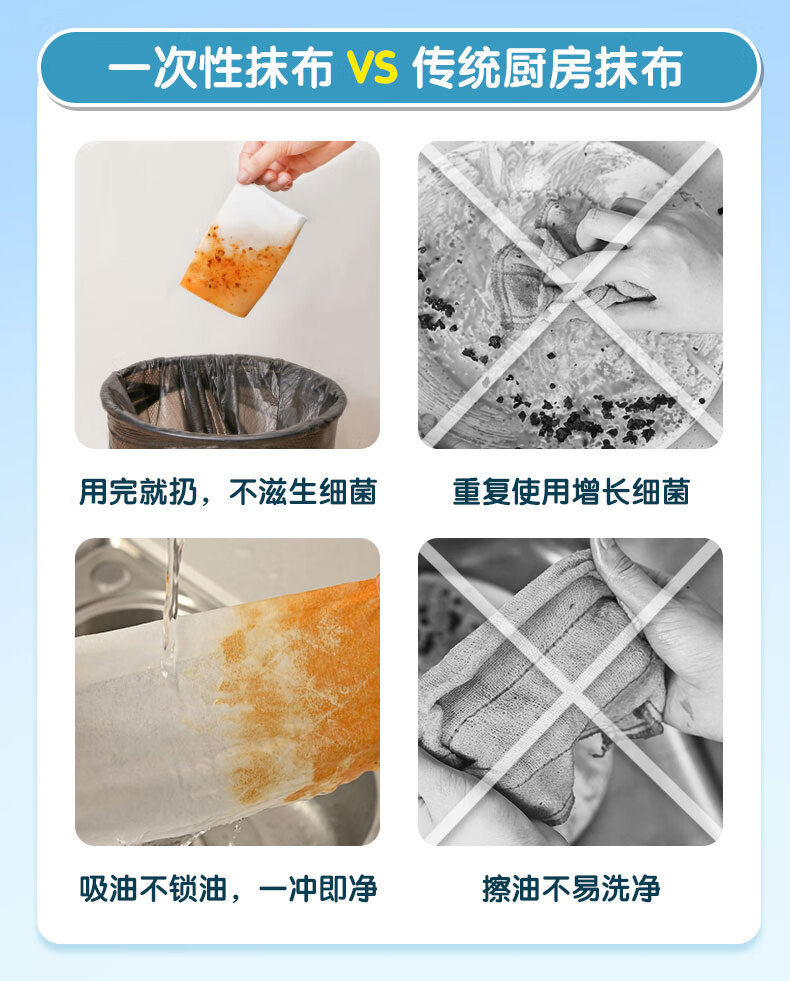 一次性抹布 VS 传统厨房抹布

用完就扔，不滋生细菌

重复使用增长细菌

吸油不锁油，一冲即净

擦油不易洗净