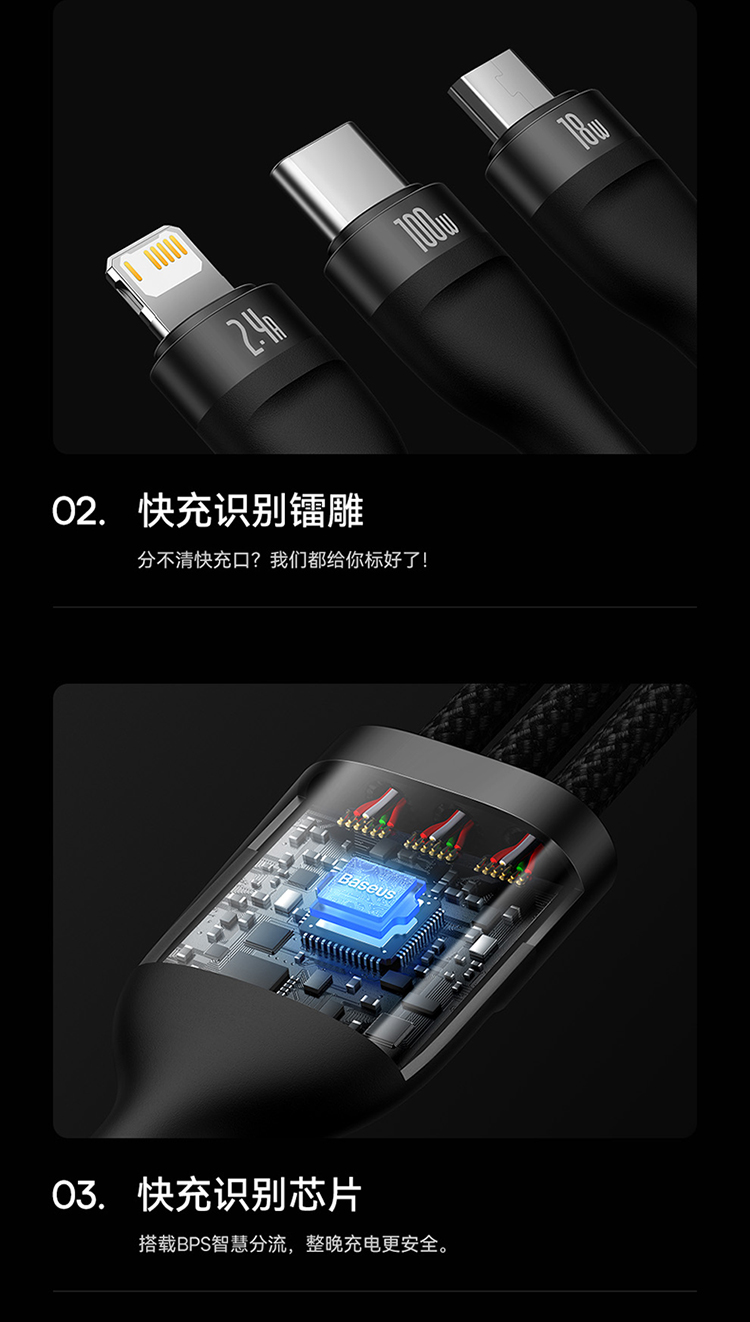 2.4A

100W

18W

02. 快充识别镭雕

分不清快充口？我们都给你标好了！

Baseus

03. 快充识别芯片

搭载BPS智慧分流，整晚充电更安全。