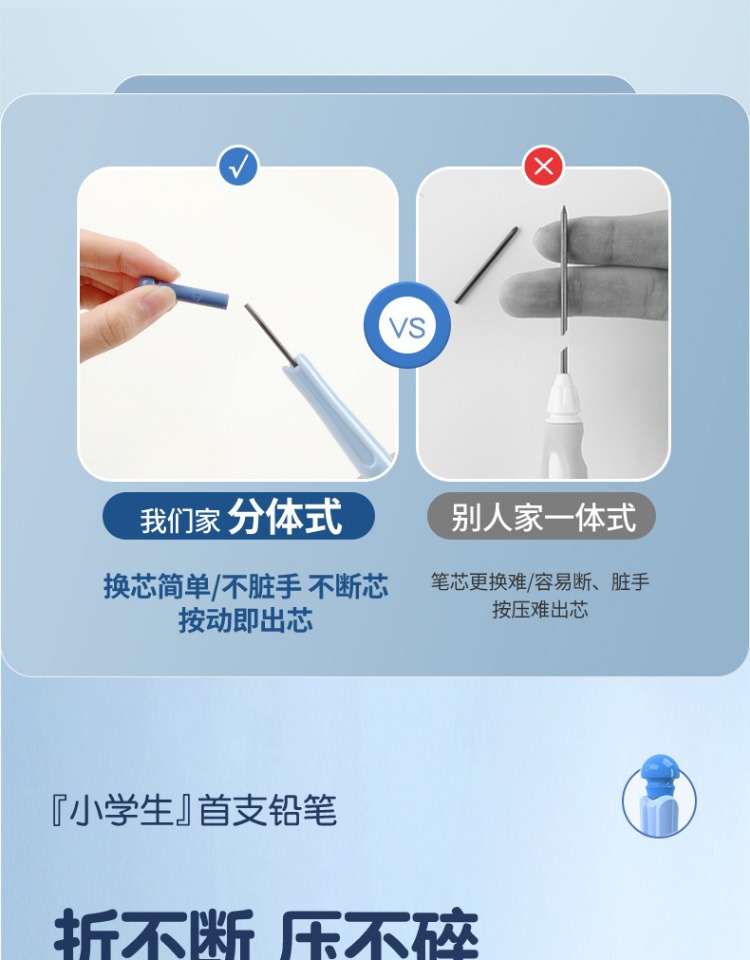 VS

我们家 分体式

换芯简单/不脏手 不断芯
按动即出芯

别人家一体式

笔芯更换难/容易断、脏手
按压难出芯

『小学生』首支铅笔

折不断 压不碎