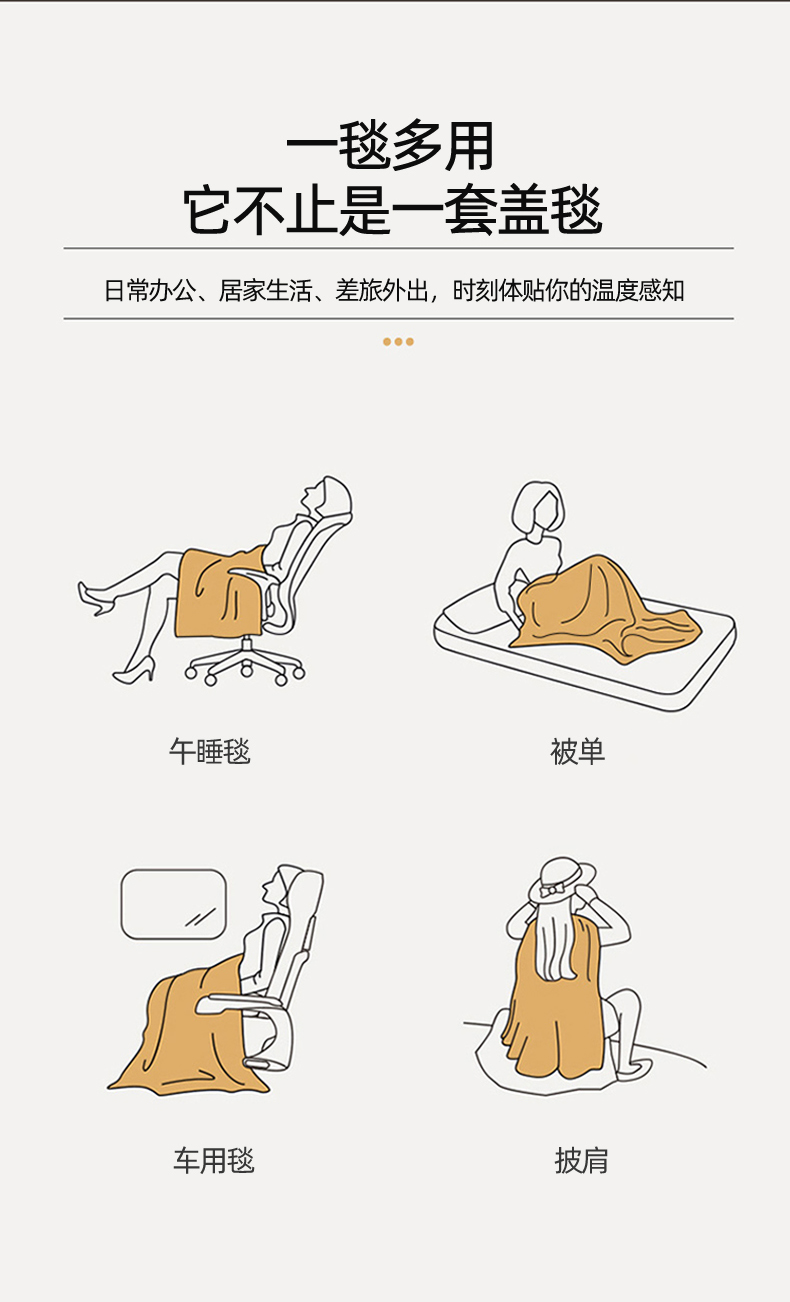 一毯多用
它不止是一套盖毯

日常办公、居家生活、差旅外出，时刻体贴你的温度感知

午睡毯

被单

车用毯

披肩