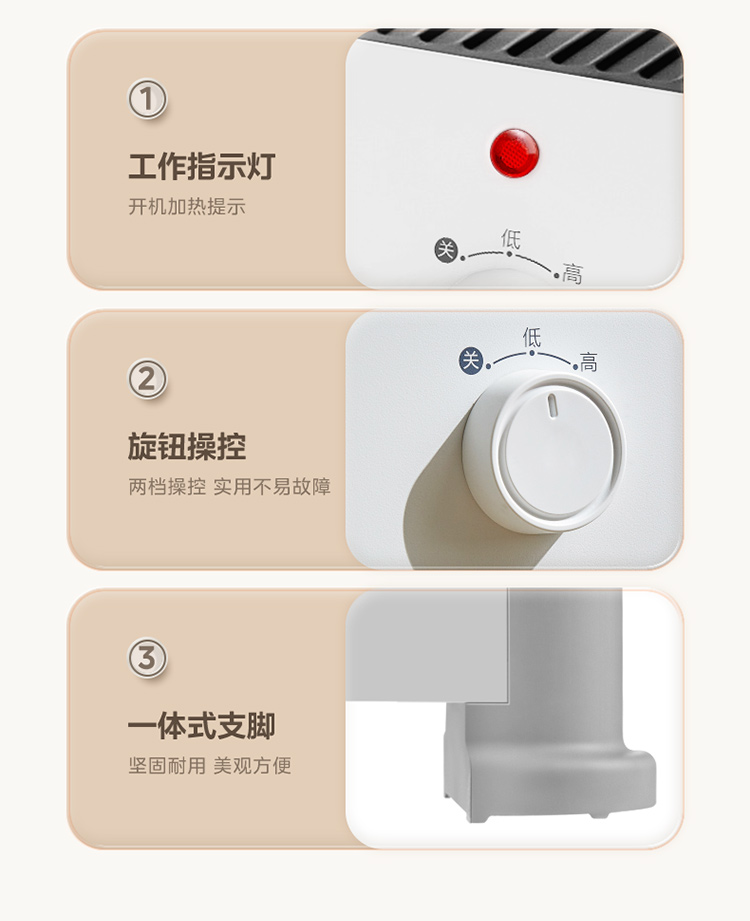 ①

工作指示灯

开机加热提示

关 低 高

②

旋钮操控

两档操控 实用不易故障

关 低 高

③

一体式支脚

坚固耐用 美观方便