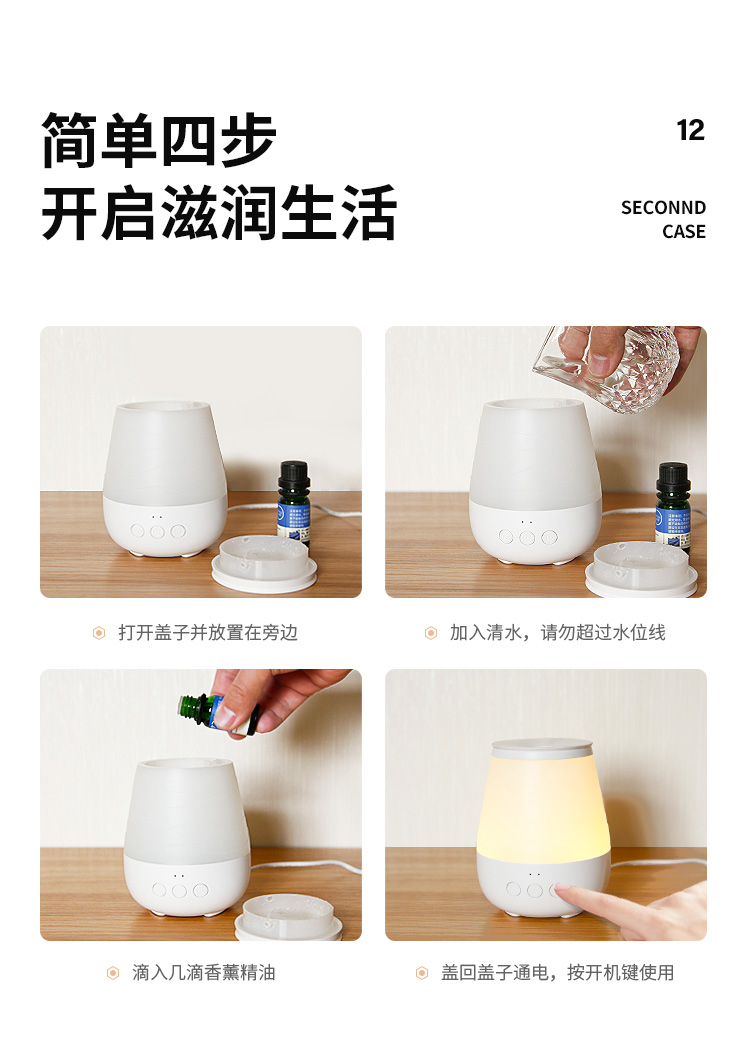 简单四步
开启滋润生活

12

SECONND
CASE

打开盖子并放置在旁边

加入清水，请勿超过水位线

滴入几滴香薰精油

盖回盖子通电，按开机键使用