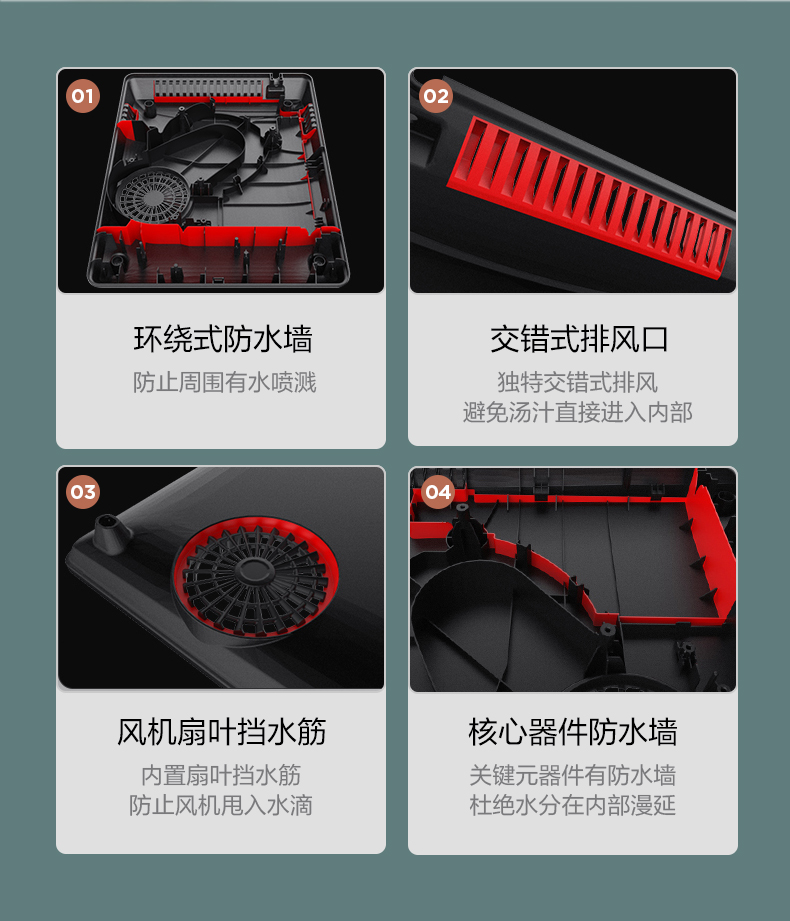 01

环绕式防水墙

防止周围有水喷溅

02

交错式排风口

独特交错式排风
避免汤汁直接进入内部

03

风机扇叶挡水筋

内置扇叶挡水筋
防止风机甩入水滴

04

核心器件防水墙

关键元器件有防水墙
杜绝水分在内部漫延