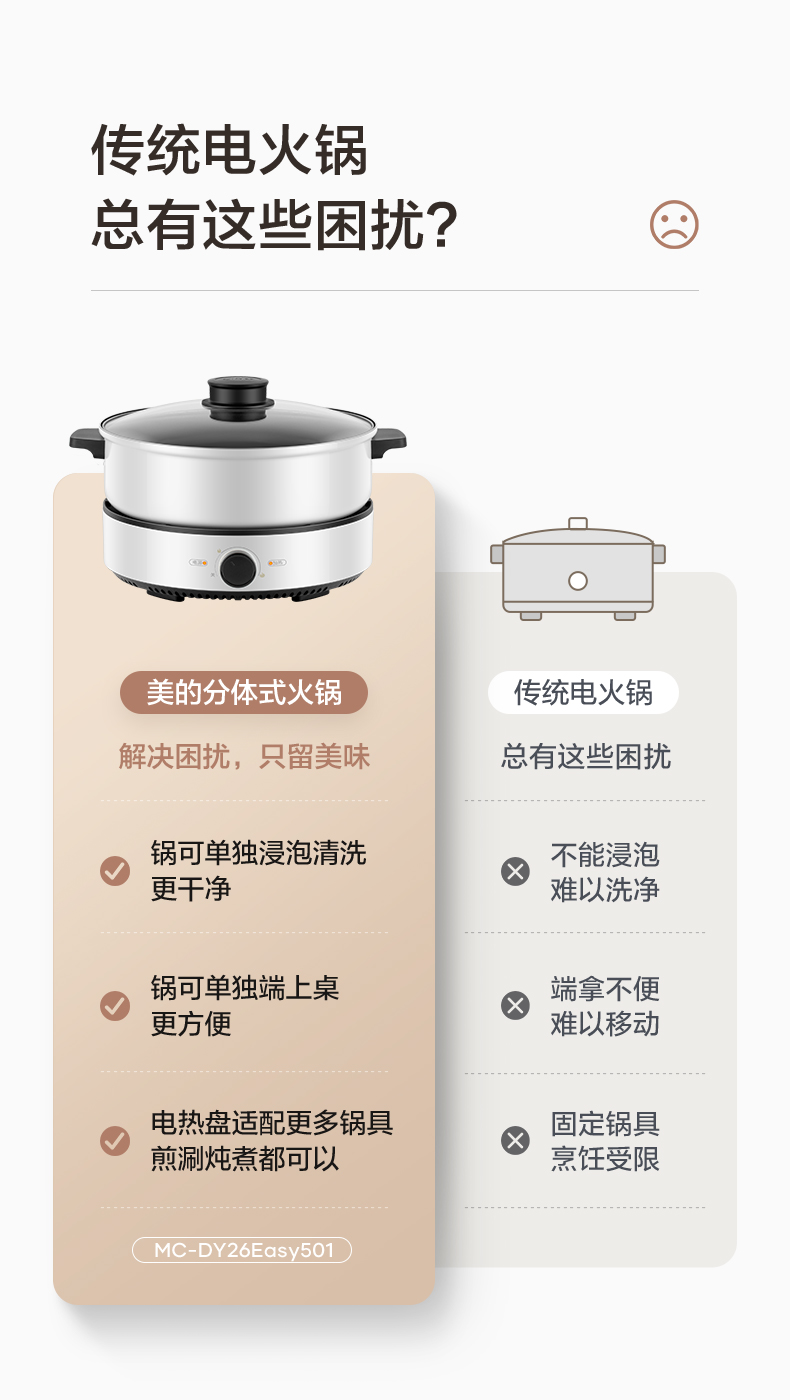 传统电火锅
总有这些困扰?

美的分体式火锅
解决困扰，只留美味

锅可单独浸泡清洗
更干净

锅可单独端上桌
更方便

电热盘适配更多锅具
煎涮炖煮都可以

MC-DY26Easy501

传统电火锅
总有这些困扰

不能浸泡
难以洗净

端拿不便
难以移动

固定锅具
烹饪受限