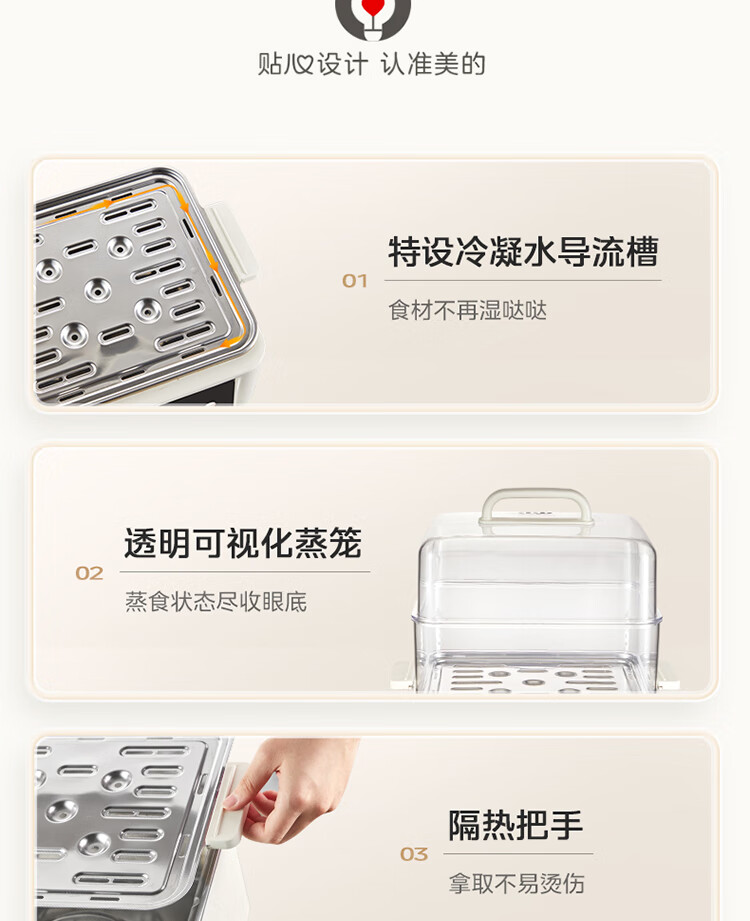 贴心设计 认准美的

01
特设冷凝水导流槽
食材不再湿哒哒

02
透明可视化蒸笼
蒸食状态尽收眼底

03
隔热把手
拿取不易烫伤