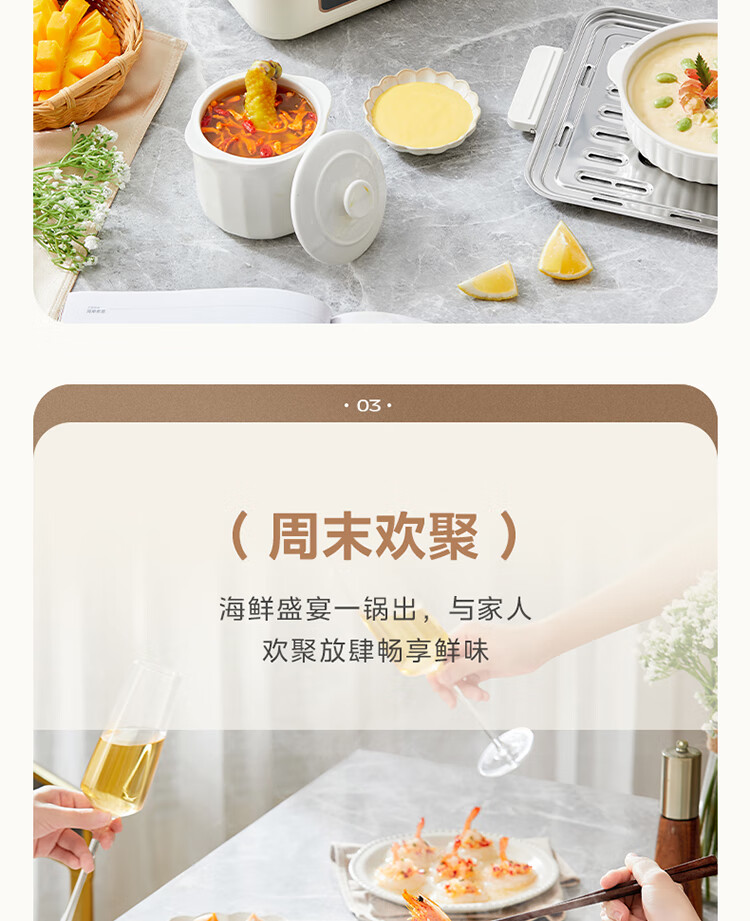 · 03 ·

( 周末欢聚 )

海鲜盛宴一锅出，与家人
欢聚放肆畅享鲜味