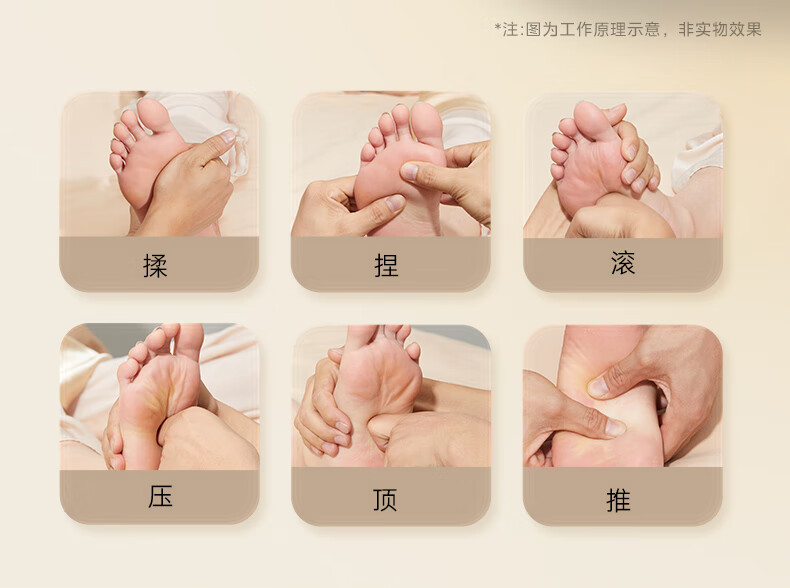 *注:图为工作原理示意，非实物效果

揉

捏

滚

压

顶

推