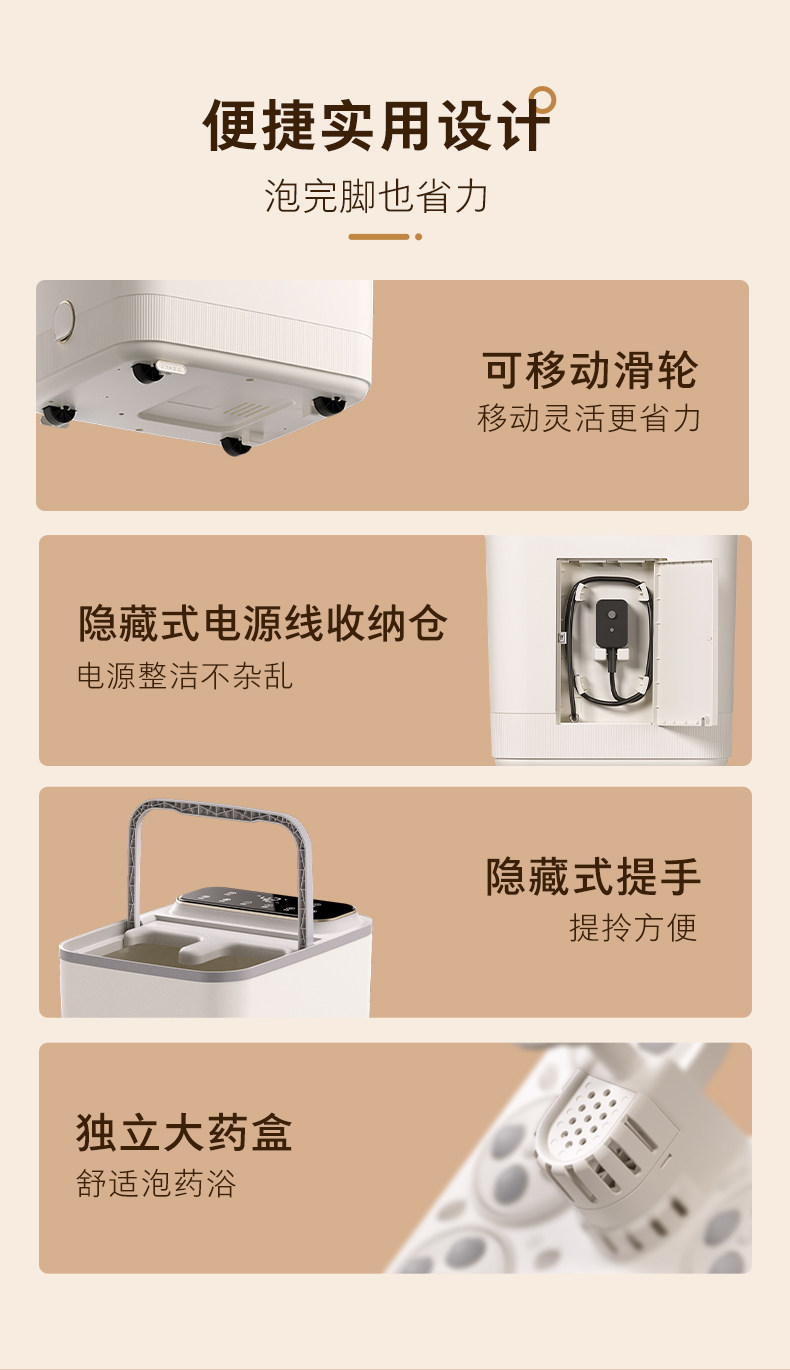 便捷实用设计
泡完脚也省力

可移动滑轮
移动灵活更省力

隐藏式电源线收纳仓
电源整洁不杂乱

隐藏式提手
提拎方便

独立大药盒
舒适泡药浴