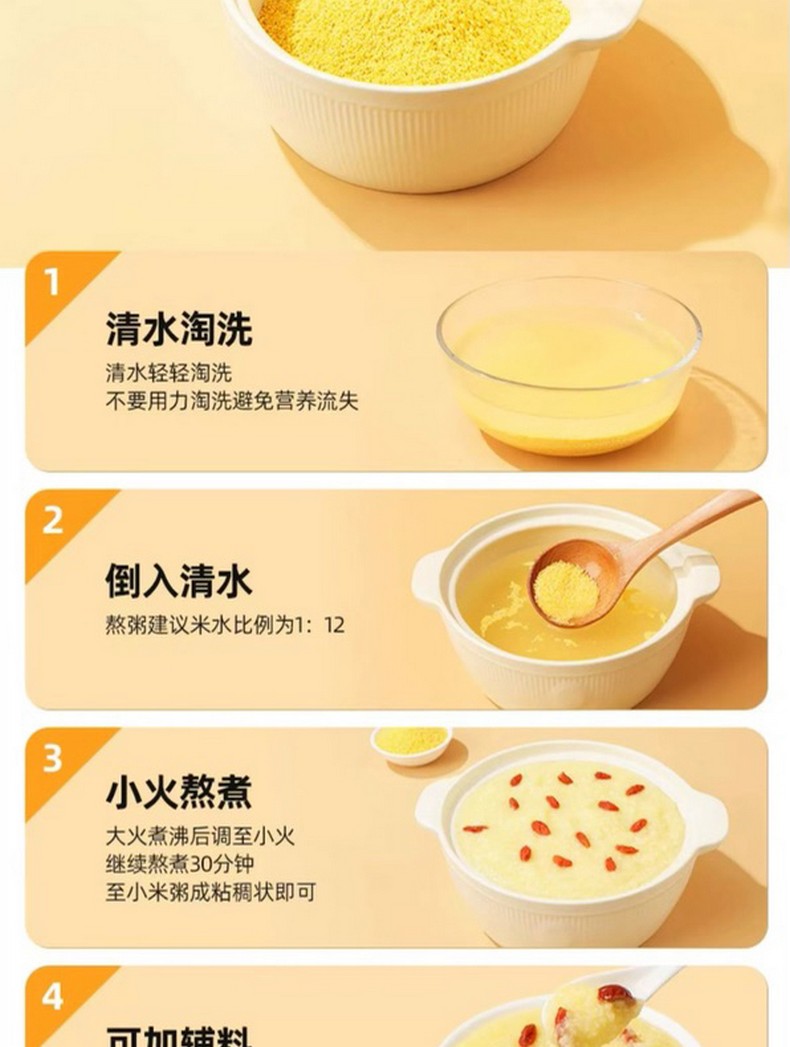 1
清水淘洗
清水轻轻淘洗
不要用力淘洗避免营养流失

2
倒入清水
熬粥建议米水比例为1：12

3
小火熬煮
大火煮沸后调至小火
继续熬煮30分钟
至小米粥成粘稠状即可

4
可加辅料