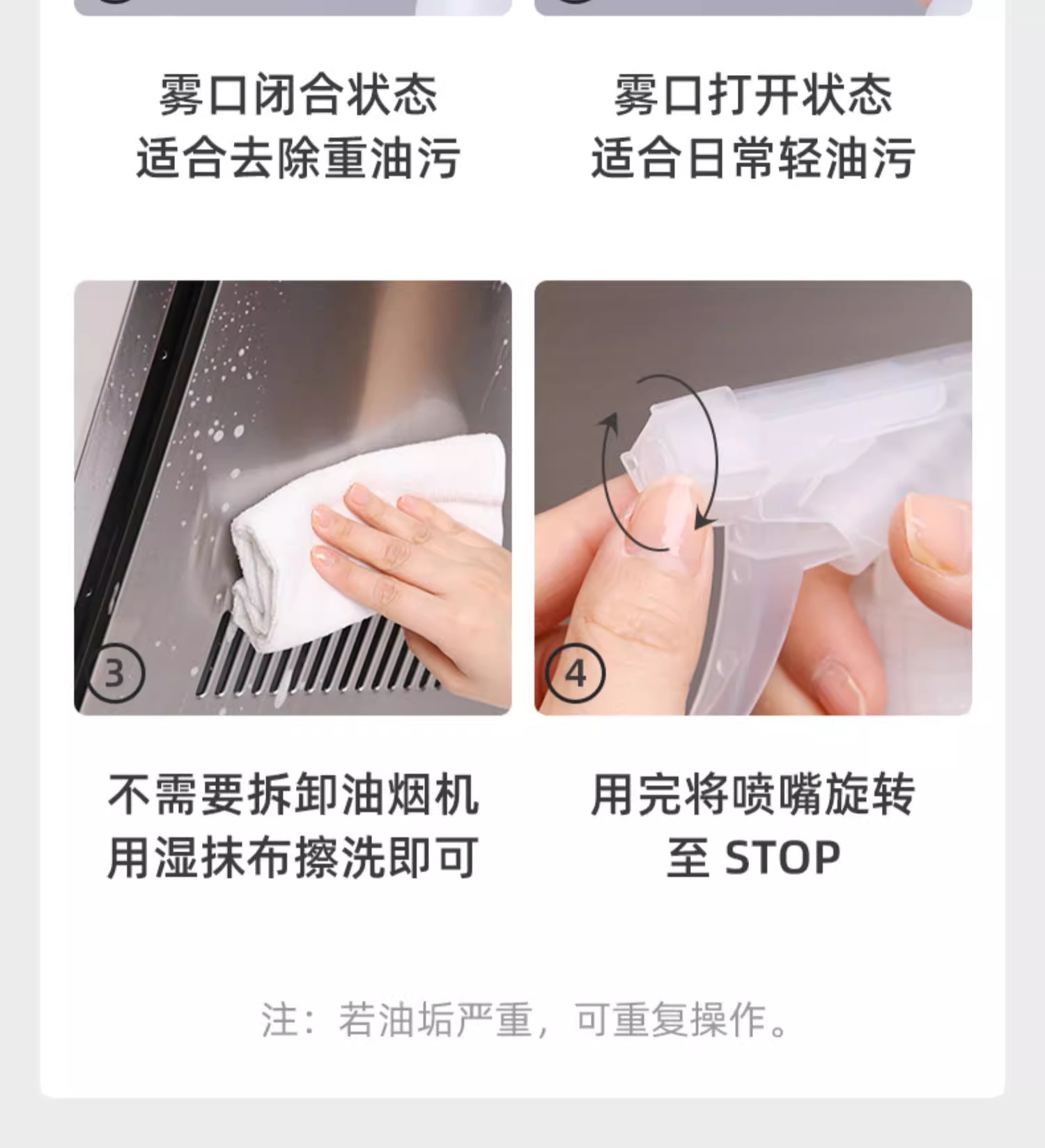 雾口闭合状态
适合去除重油污

雾口打开状态
适合日常轻油污

3

4

不需要拆卸油烟机
用湿抹布擦洗即可

用完将喷嘴旋转
至 STOP

注：若油垢严重，可重复操作。