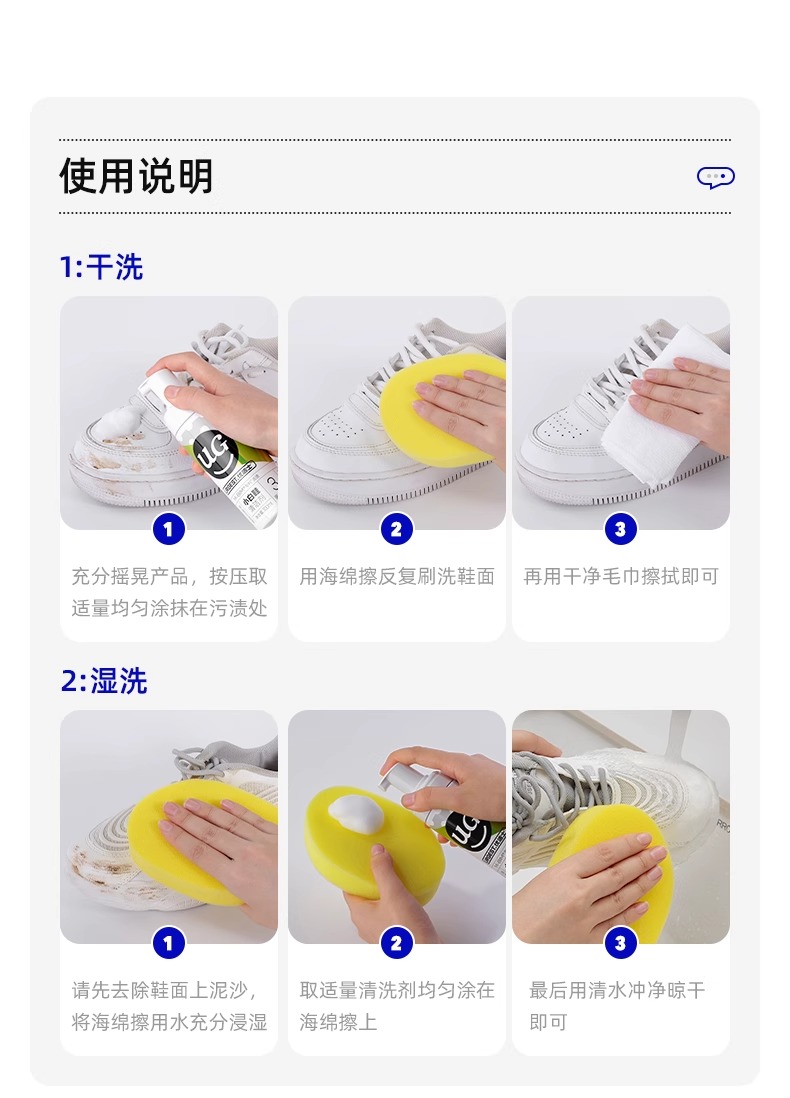 使用说明

1:干洗

1

充分摇晃产品，按压取适量均匀涂抹在污渍处

2

用海绵擦反复刷洗鞋面

3

再用干净毛巾擦拭即可

2:湿洗

1

请先去除鞋面上泥沙，将海绵擦用水充分浸湿

2

取适量清洗剂均匀涂在海绵擦上

3

最后用清水冲净晾干即可