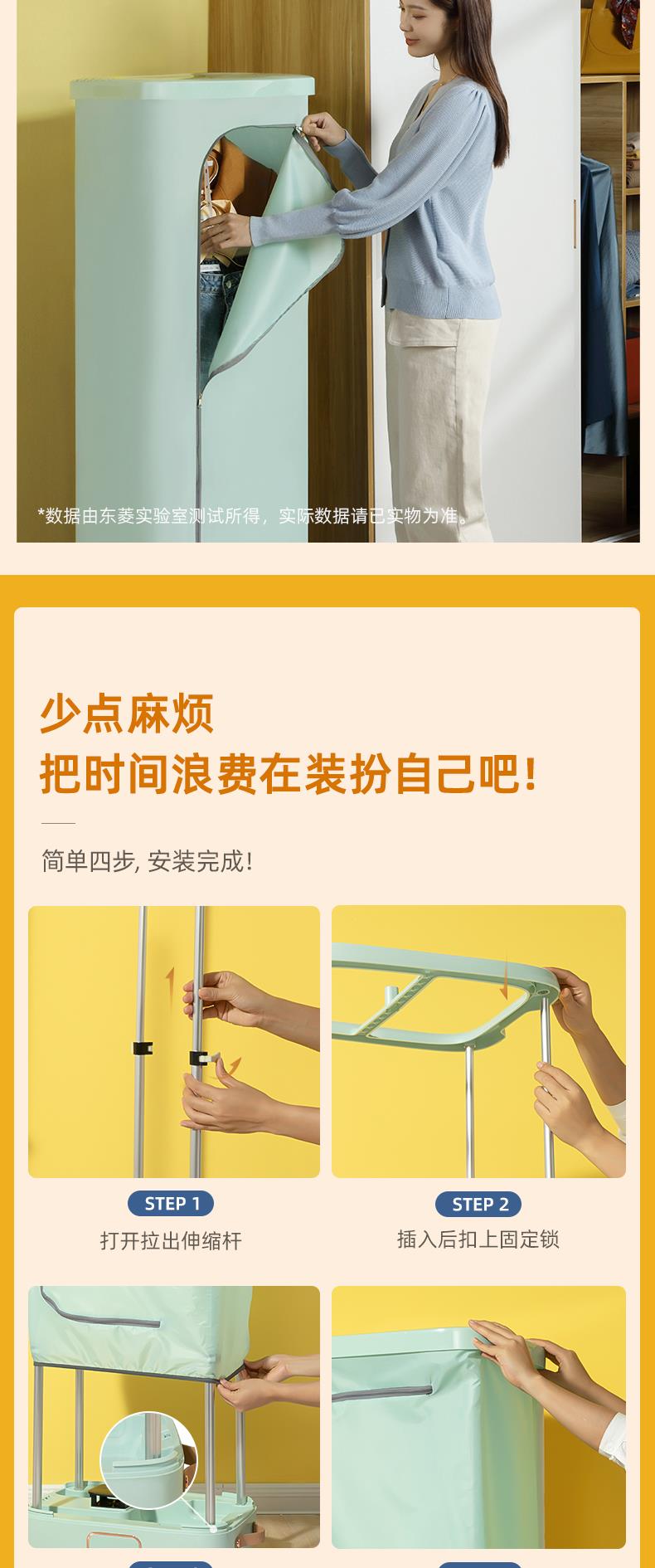 *数据由东菱实验室测试所得，实际数据请已实物为准。

少点麻烦
把时间浪费在装扮自己吧!

简单四步, 安装完成!

STEP 1
打开拉出伸缩杆

STEP 2
插入后扣上固定锁