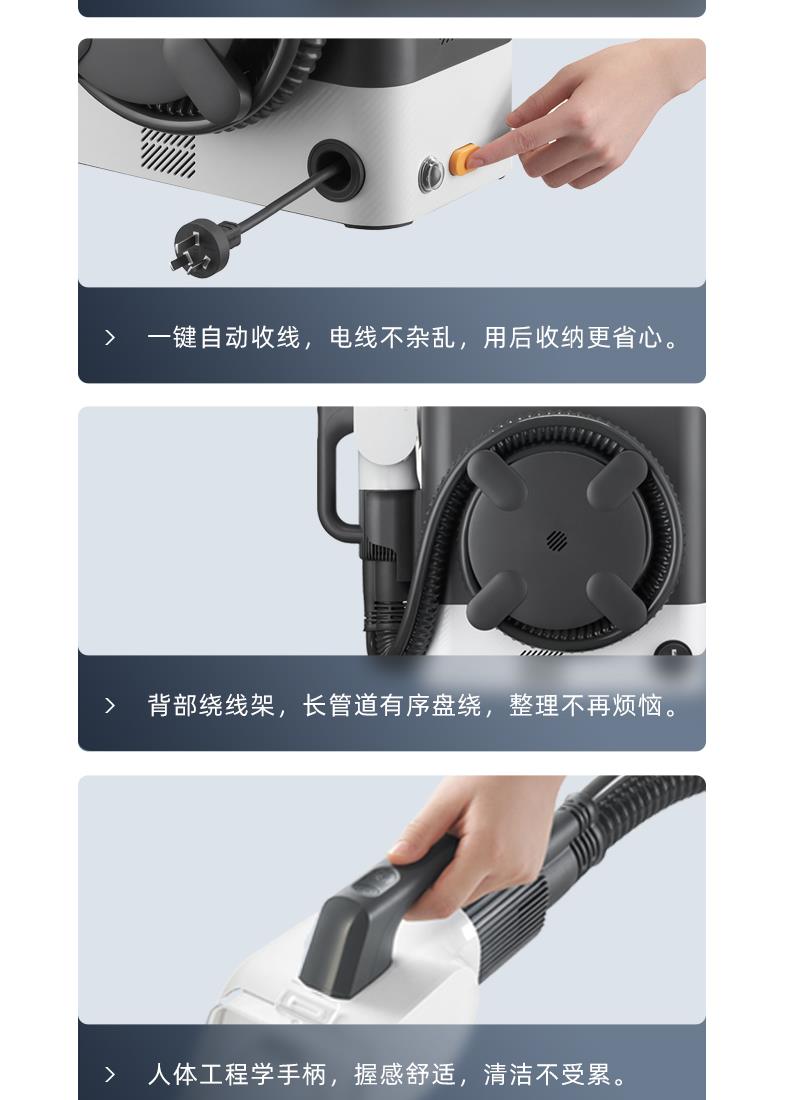 > 一键自动收线，电线不杂乱，用后收纳更省心。

> 背部绕线架，长管道有序盘绕，整理不再烦恼。

> 人体工程学手柄，握感舒适，清洁不受累。