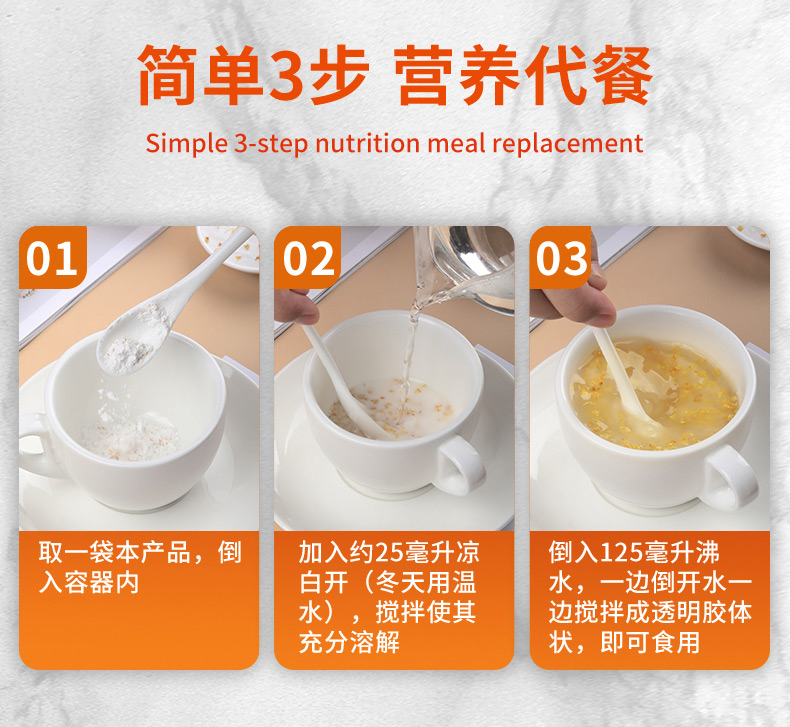 简单3步 营养代餐

Simple 3-step nutrition meal replacement

01

取一袋本产品，倒入容器内

02

加入约25毫升凉白开（冬天用温水），搅拌使其充分溶解

03

倒入125毫升沸水，一边倒开水一边搅拌成透明胶体状，即可食用