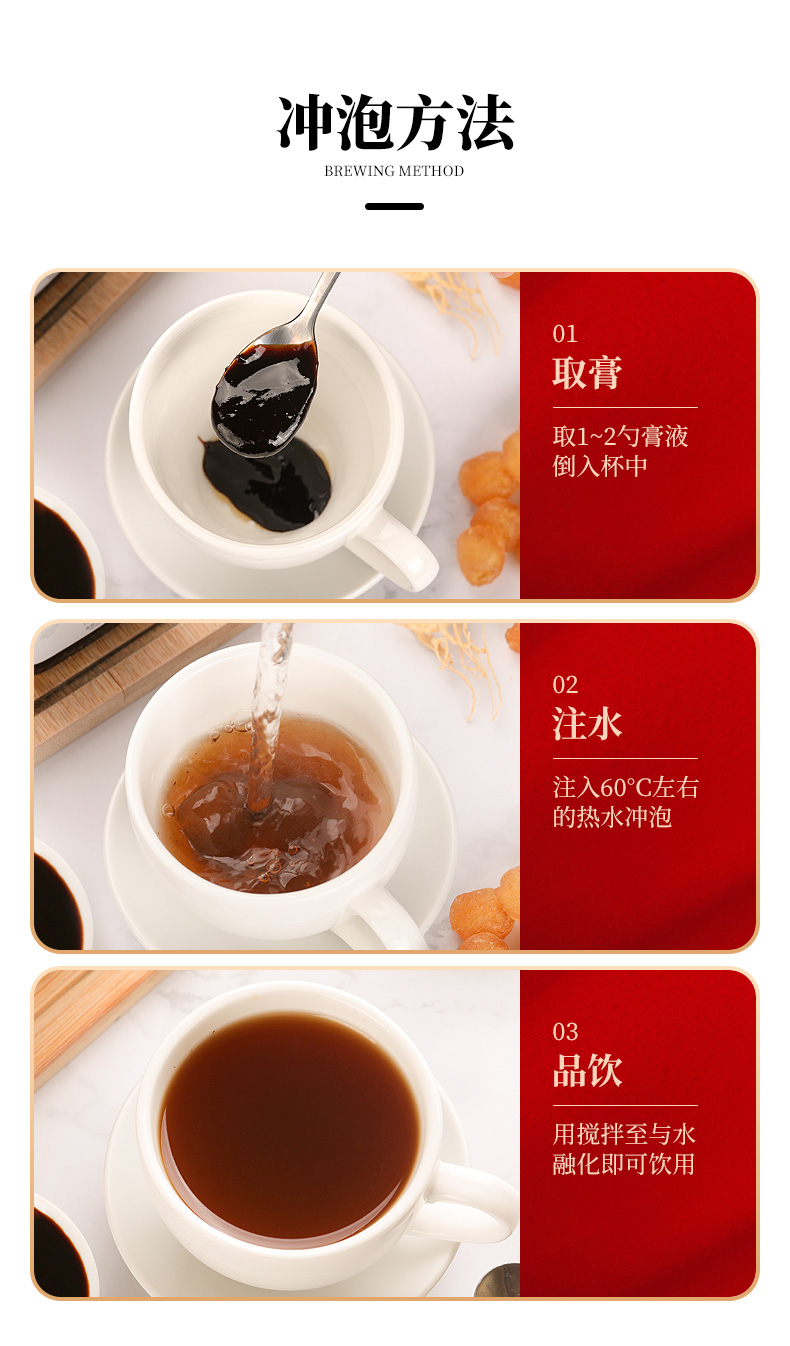 冲泡方法
BREWING METHOD

01
取膏
取1~2勺膏液倒入杯中

02
注水
注入60°C左右的热水冲泡

03
品饮
用搅拌至与水融化即可饮用